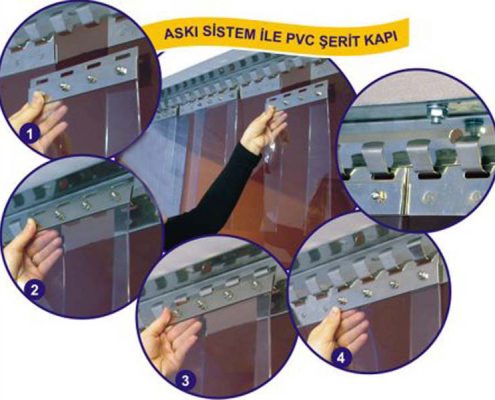 ASKI SİSTEM İLE PVC ŞERİT KAPI

1

2

3

4