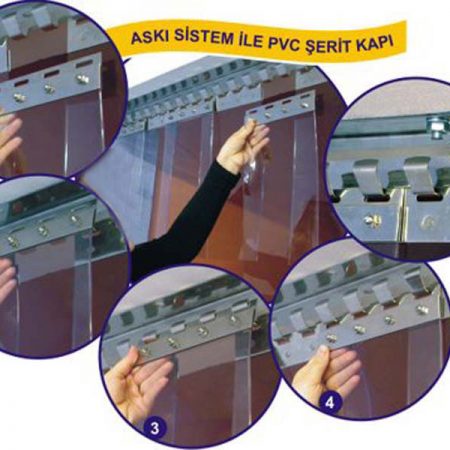 ASKI SİSTEM İLE PVC ŞERİT KAPI

3

4